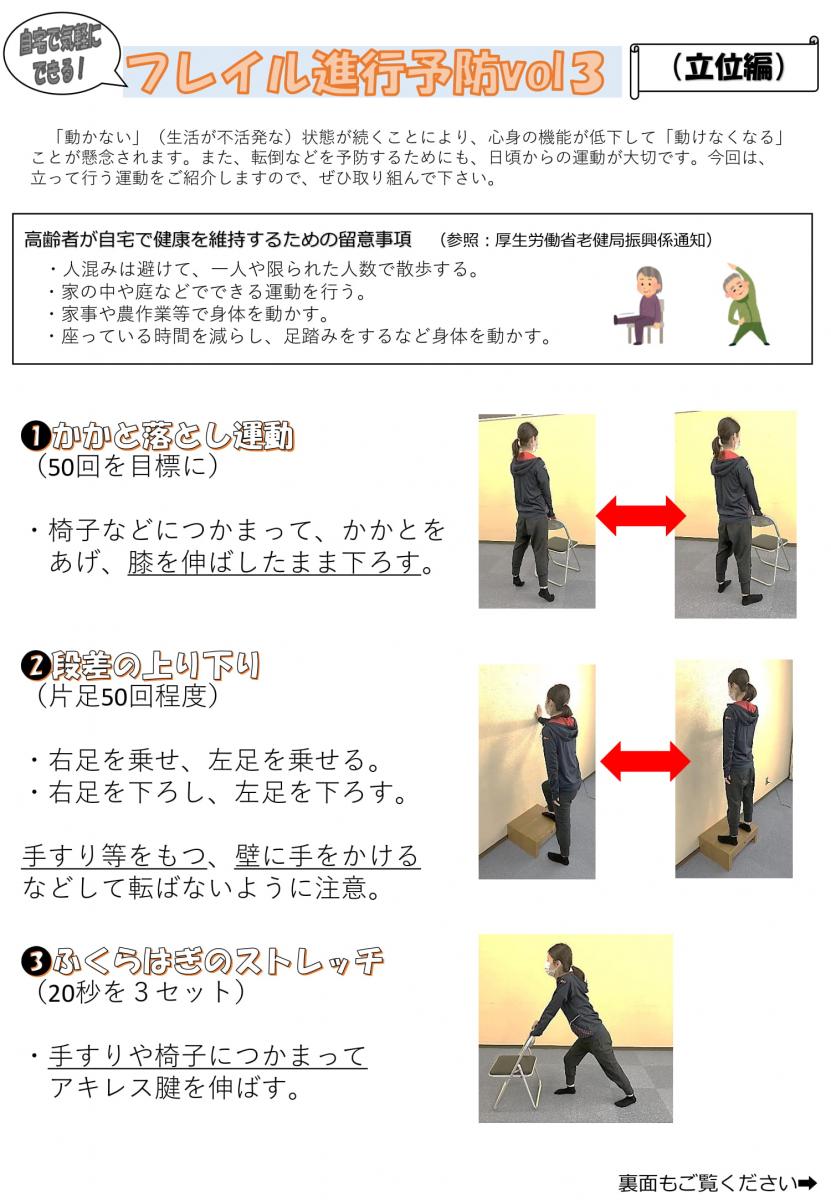 自宅で気軽にできる!

フレイル進行予防vol3

(立位編)

「動かない」(生活が不活発な)状態が続くことにより、心身の機能が低下して「動けなくなる」ことが懸念されます。また、転倒などを予防するためにも、日頃からの運動が大切です。今回は、立って行う運動をご紹介しますので、ぜひ取り組んで下さい。

高齢者が自宅で健康を維持するための留意事項 (参照:厚生労働省老健局振興係通知)
・人混みは避けて、一人や限られた人数で散歩する。
・家の中や庭などでできる運動を行う。
・家事や農作業等で身体を動かす。
・座っている時間を減らし、足踏みをするなど身体を動かす。

❶かかと落とし運動
(50回を目標に)

・椅子などにつかまって、かかとをあげ、膝を伸ばしたまま下ろす。

❷段差の上り下り
(片足50回程度)

・右足を乗せ、左足を乗せる。
・右足を下ろし、左足を下ろす。

手すり等をもつ、壁に手をかけるなどして転ばないように注意。

❸ふくらはぎのストレッチ
(20秒を3セット)

・手すりや椅子につかまってアキレス腱を伸ばす。

裏面もご覧ください➡