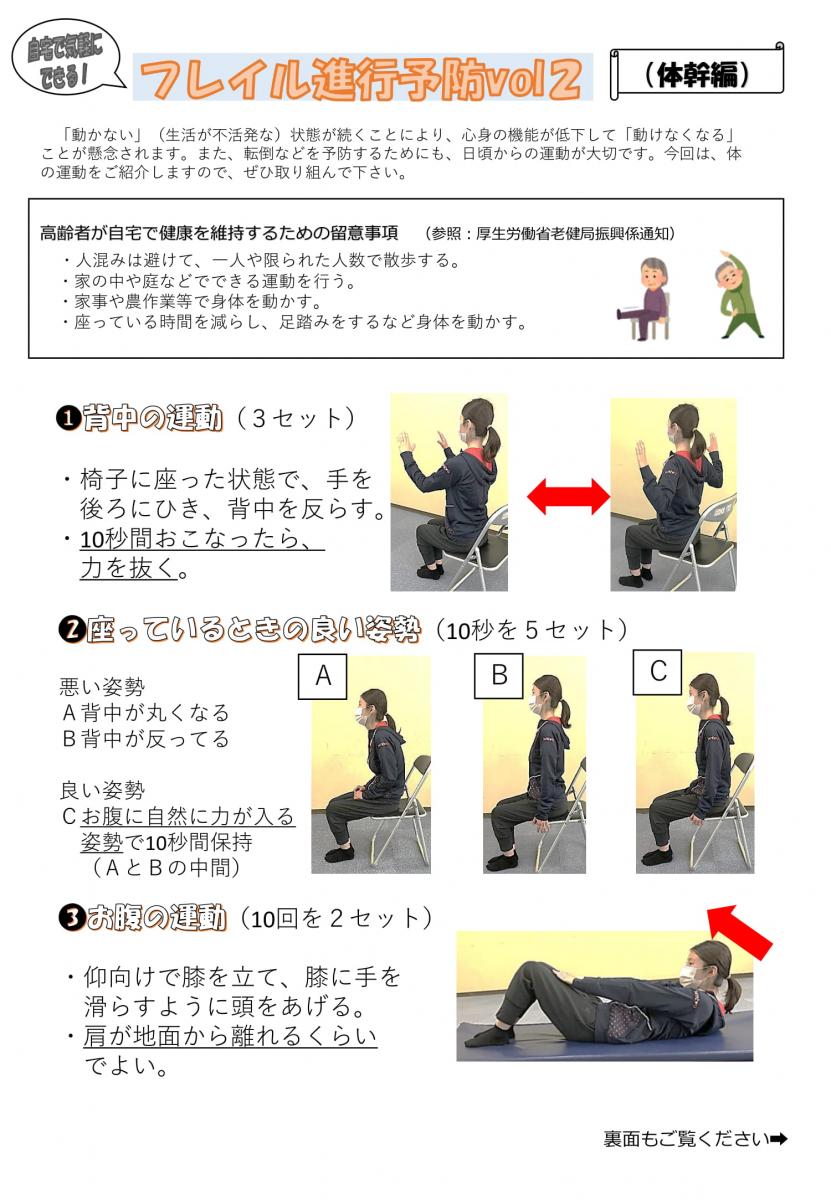 自宅で気軽にできる！

フレイル進行予防vol2

（体幹編）

「動かない」（生活が不活発な）状態が続くことにより、心身の機能が低下して「動けなくなる」ことが懸念されます。また、転倒などを予防するためにも、日頃からの運動が大切です。今回は、体の運動をご紹介しますので、ぜひ取り組んで下さい。

高齢者が自宅で健康を維持するための留意事項　（参照：厚生労働省老健局振興係通知）
・人混みは避けて、一人や限られた人数で散歩する。
・家の中や庭などでできる運動を行う。
・家事や農作業等で身体を動かす。
・座っている時間を減らし、足踏みをするなど身体を動かす。

❶背中の運動（３セット）
・椅子に座った状態で、手を後ろにひき、背中を反らす。
・10秒間おこなったら、力を抜く。

❷座っているときの良い姿勢（10秒を５セット）

悪い姿勢
Ａ背中が丸くなる
Ｂ背中が反ってる

良い姿勢
Ｃお腹に自然に力が入る姿勢で10秒間保持
（ＡとＢの中間）

A

B

C

❸お腹の運動（10回を２セット）
・仰向けで膝を立て、膝に手を滑らすように頭をあげる。
・肩が地面から離れるくらいでよい。

裏面もご覧ください➡